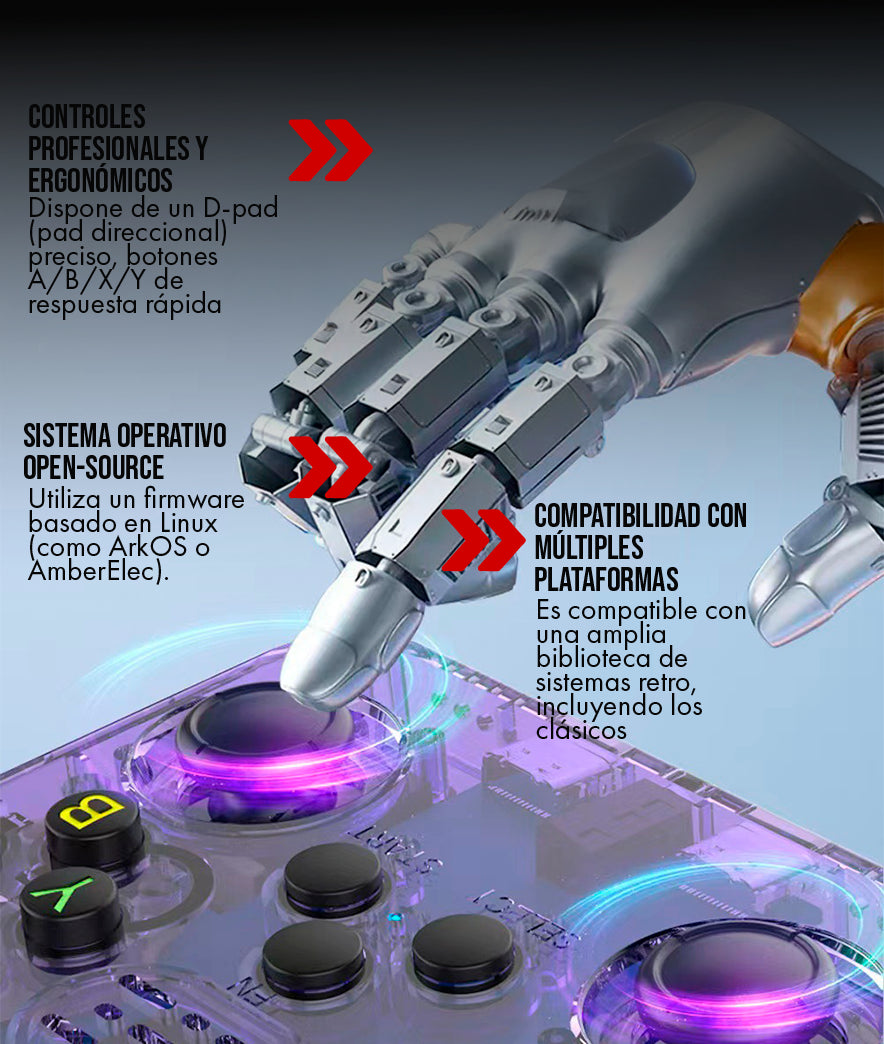 CONTROLES PROFESIONALES Y ERGONÓMICOS
Dispone de un D-pad (pad direccional) preciso, botones A/B/X/Y de respuesta rápida

SISTEMA OPERATIVO OPEN-SOURCE
Utiliza un firmware basado en Linux (como ArkOS o AmberElec).

COMPATIBILIDAD CON MÚLTIPLES PLATAFORMAS
Es compatible con una amplia biblioteca de sistemas retro, incluyendo los clásicos

B
Y
START
SELECT
FN