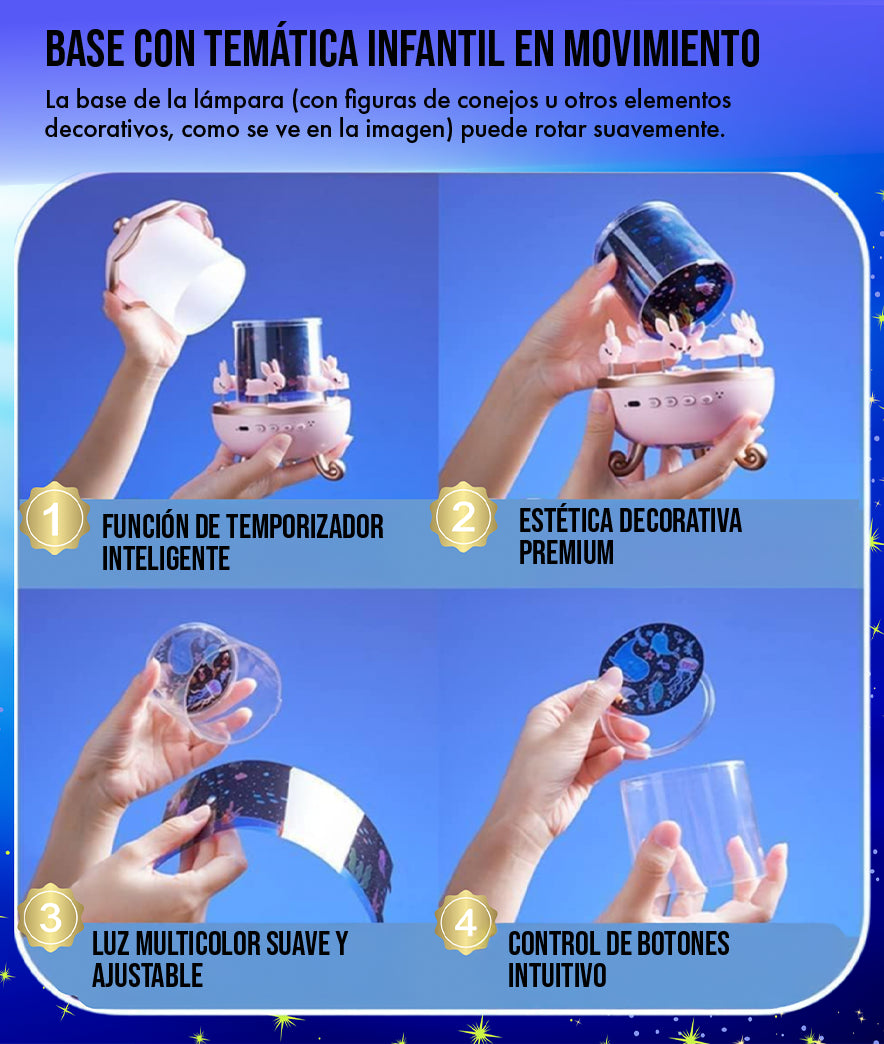 BASE CON TEMÁTICA INFANTIL EN MOVIMIENTO

La base de la lámpara (con figuras de conejos u otros elementos decorativos, como se ve en la imagen) puede rotar suavemente.

1 FUNCIÓN DE TEMPORIZADOR INTELIGENTE

2 ESTÉTICA DECORATIVA PREMIUM

3 LUZ MULTICOLOR SUAVE Y AJUSTABLE

4 CONTROL DE BOTONES INTUITIVO