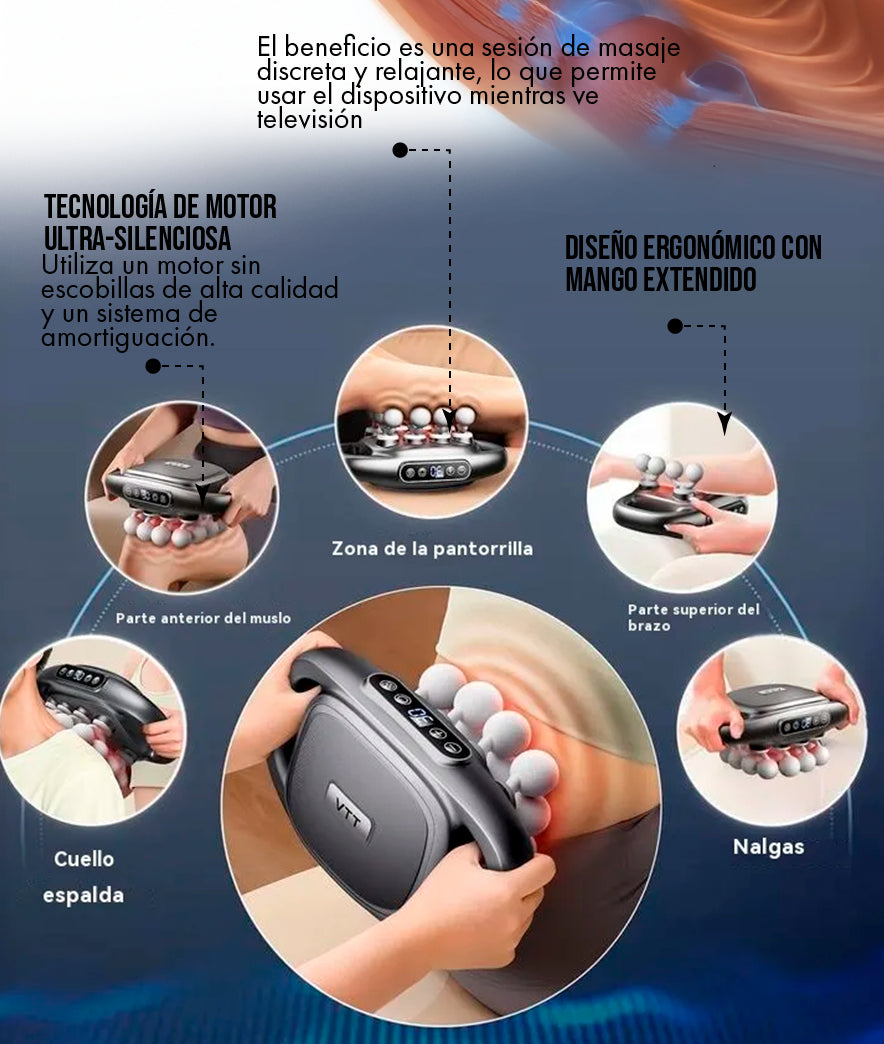 El beneficio es una sesión de masaje discreta y relajante, lo que permite usar el dispositivo mientras ve televisión

TECNOLOGÍA DE MOTOR ULTRA-SILENCIOSA
Utiliza un motor sin escobillas de alta calidad y un sistema de amortiguación.

DISEÑO ERGONÓMICO CON MANGO EXTENDIDO

Zona de la pantorrilla

Parte anterior del muslo

Parte superior del brazo

VTT

Cuello
espalda

Nalgas